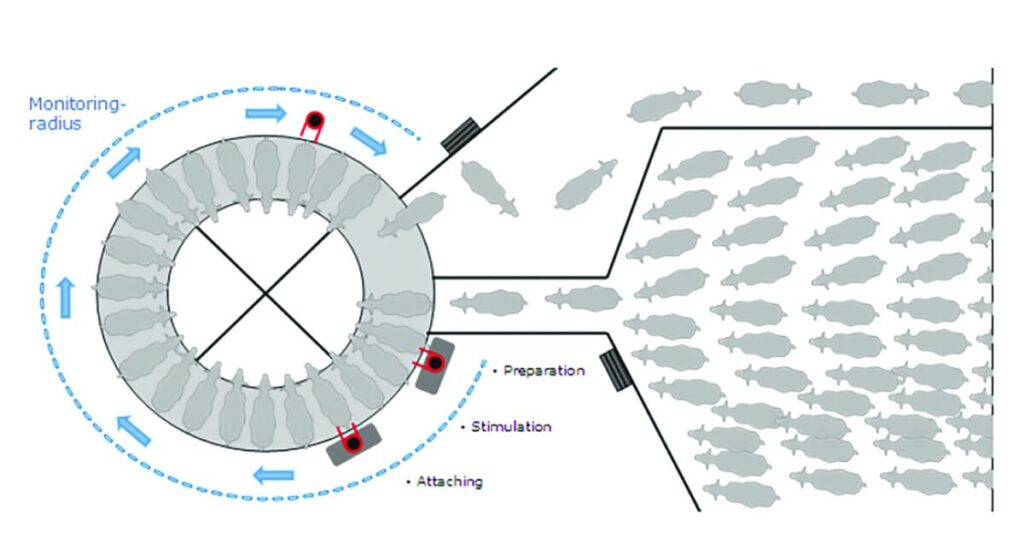 Monitoring-radius

• Preparation

• Stimulation

• Attaching